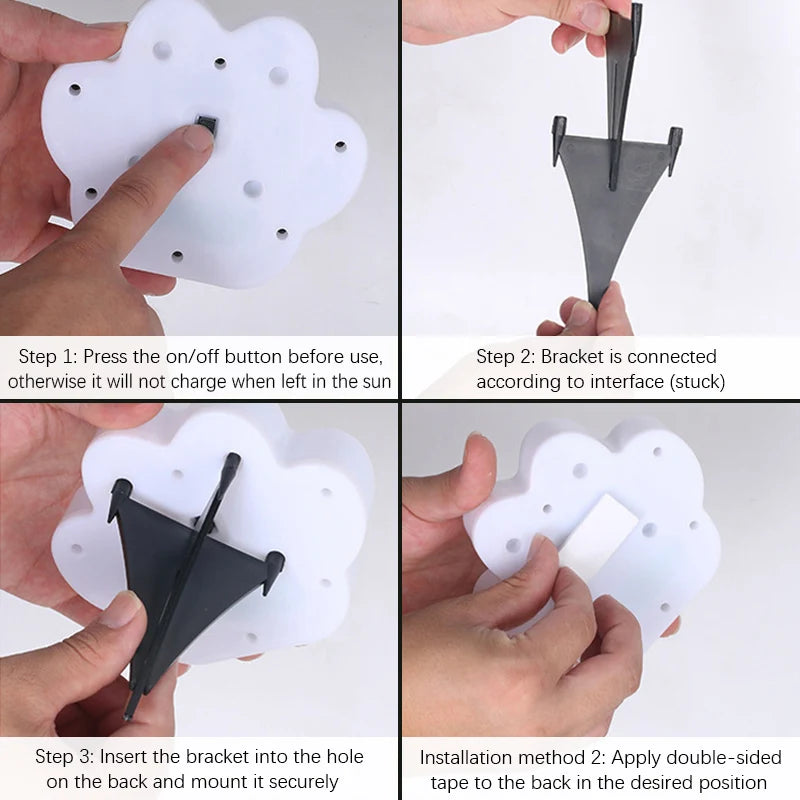 Step 1: Press the on/off button before use, otherwise it will not charge when left in the sun

Step 2: Bracket is connected according to interface (stuck)

Step 3: Insert the bracket into the hole on the back and mount it securely

Installation method 2: Apply double-sided tape to the back in the desired position